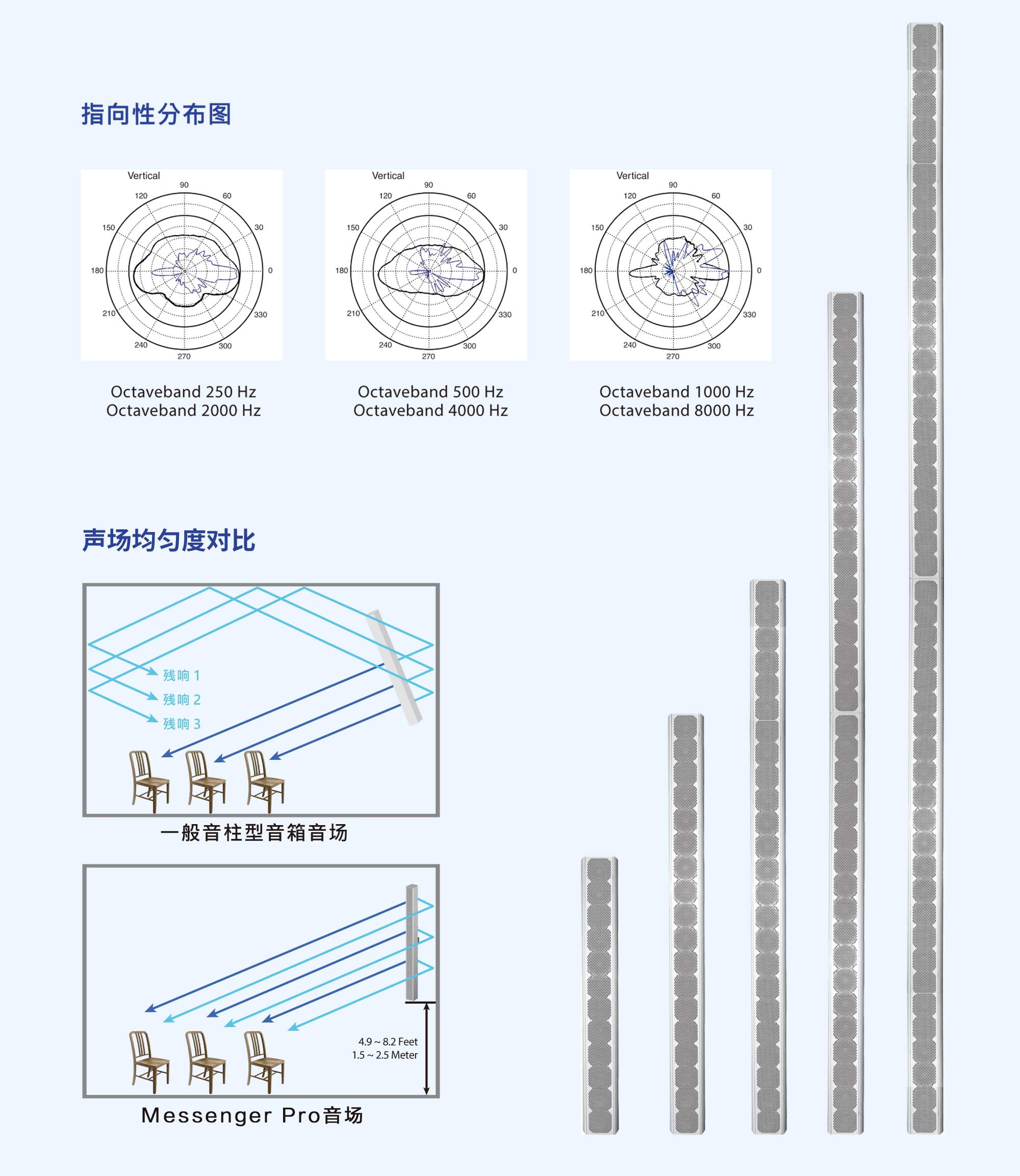 指向性分布图

Vertical
90
120
60
150
30
180
0
210
330
240
300
270

Octaveband 250 Hz
Octaveband 2000 Hz

Vertical
90
120
60
150
30
180
0
210
330
240
300
270

Octaveband 500 Hz
Octaveband 4000 Hz

Vertical
90
120
60
150
30
180
0
210
330
240
300
270

Octaveband 1000 Hz
Octaveband 8000 Hz

声场均匀度对比

残响 1
残响 2
残响 3

一般音柱型音箱音场

4.9 ~ 8.2 Feet
1.5 ~ 2.5 Meter

Messenger Pro音场